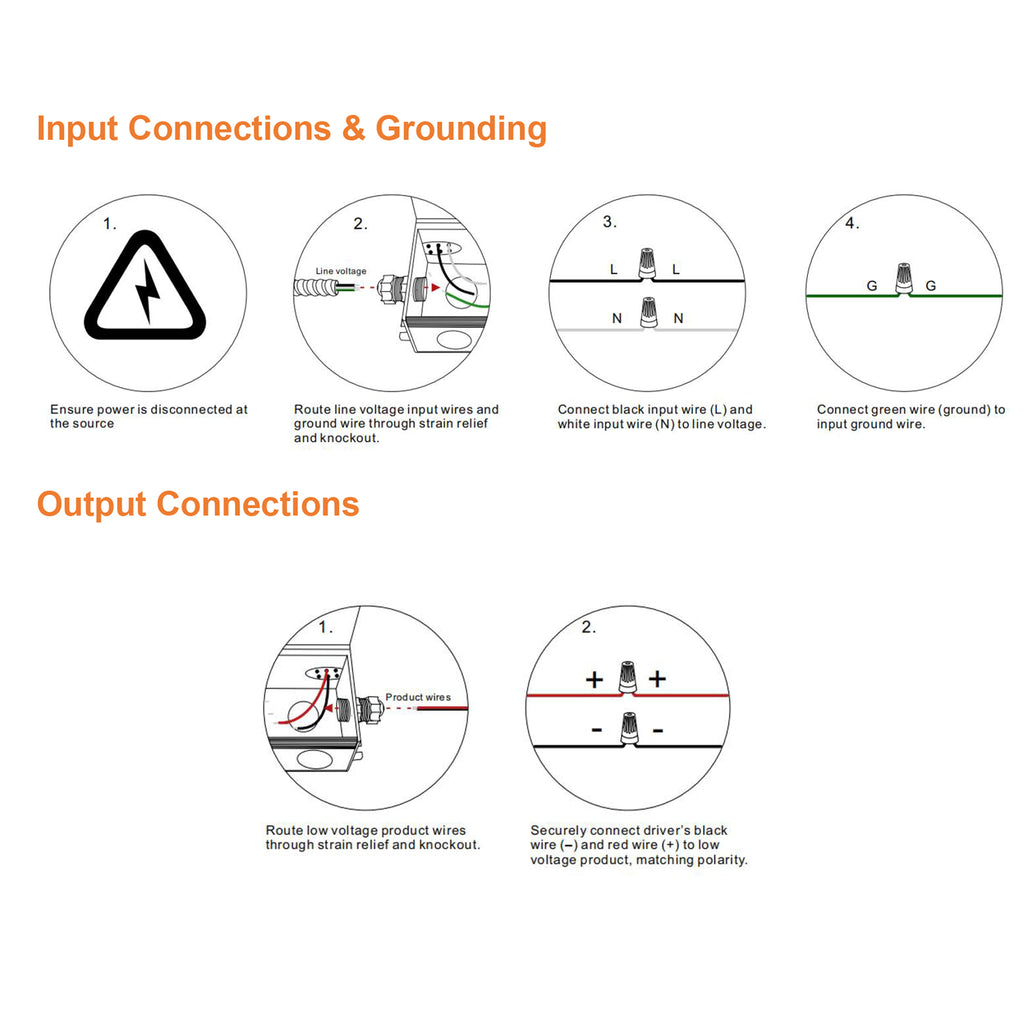 Input Connections & Grounding

1.

Ensure power is disconnected at the source

2.

Line voltage

Route line voltage input wires and ground wire through strain relief and knockout.

3.

L L

N N

Connect black input wire (L) and white input wire (N) to line voltage.

4.

G G

Connect green wire (ground) to input ground wire.

Output Connections

1.

Product wires

Route low voltage product wires through strain relief and knockout.

2.

+ +

- -

Securely connect driver's black wire (–) and red wire (+) to low voltage product, matching polarity.