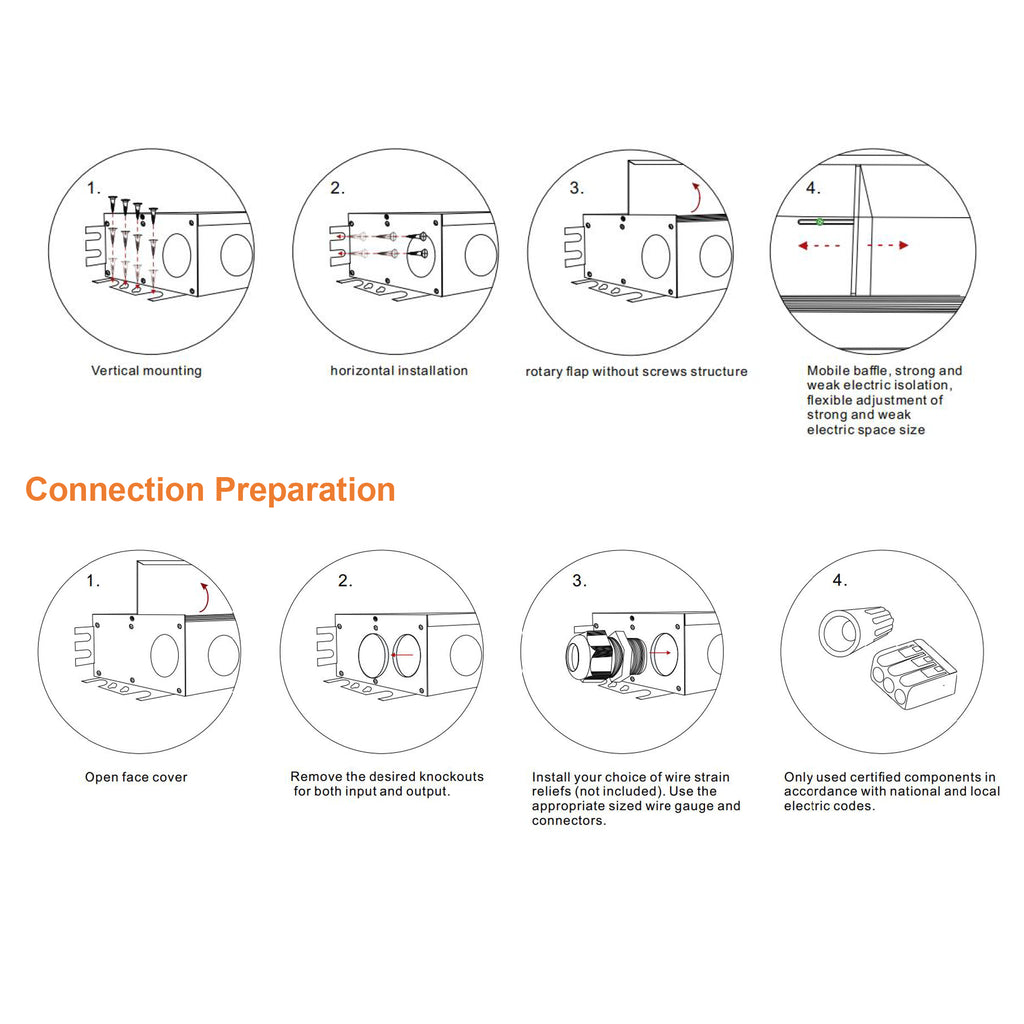 1.

Vertical mounting

2.

horizontal installation

3.

rotary flap without screws structure

4.

Mobile baffle, strong and weak electric isolation, flexible adjustment of strong and weak electric space size

Connection Preparation

1.

Open face cover

2.

Remove the desired knockouts for both input and output.

3.

Install your choice of wire strain reliefs (not included). Use the appropriate sized wire gauge and connectors.

4.

Only used certified components in accordance with national and local electric codes.