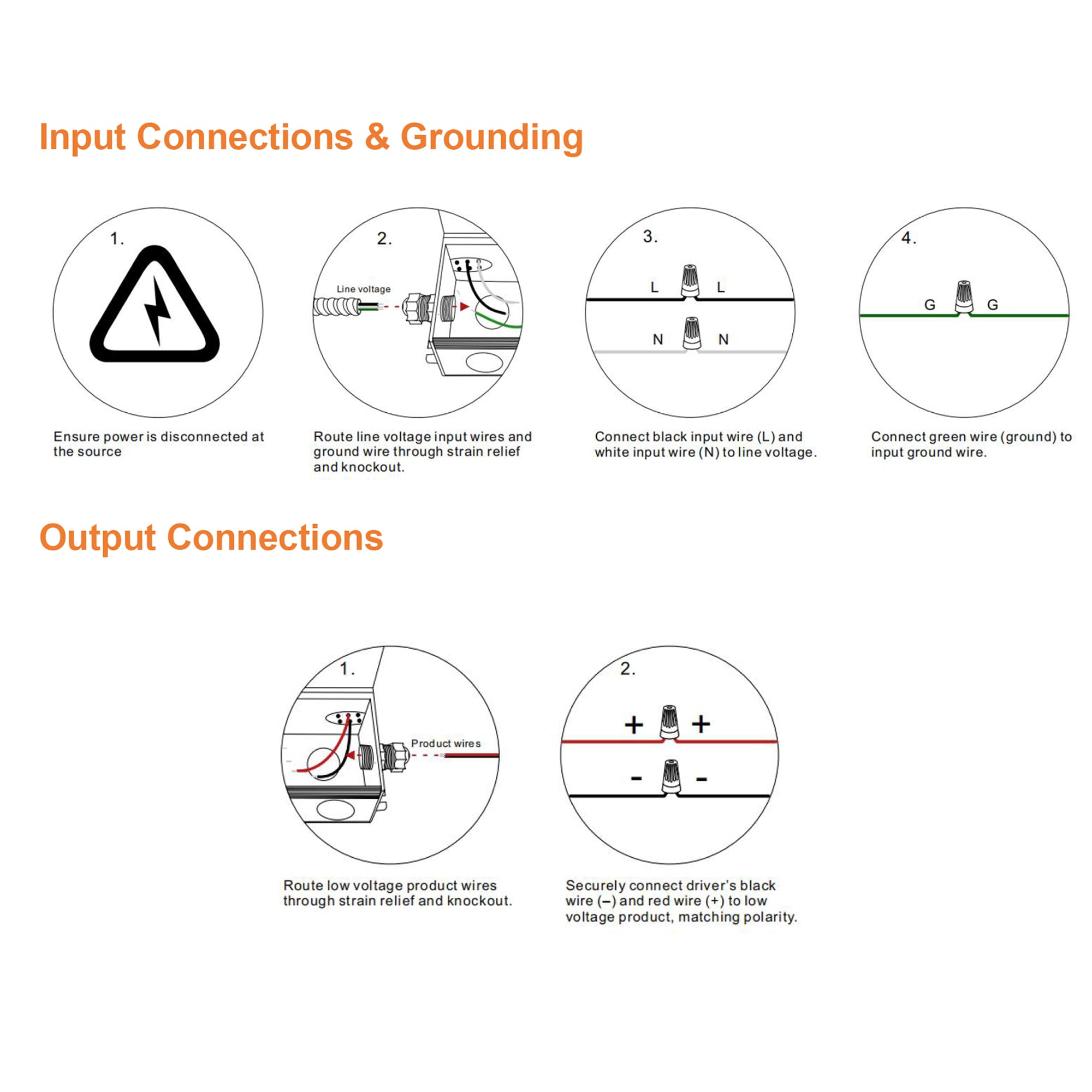 Input Connections & Grounding

1.

Ensure power is disconnected at the source

2.

Line voltage

Route line voltage input wires and ground wire through strain relief and knockout.

3.

L L

N N

Connect black input wire (L) and white input wire (N) to line voltage.

4.

G G

Connect green wire (ground) to input ground wire.

Output Connections

1.

Product wires

Route low voltage product wires through strain relief and knockout.

2.

+ +

- -

Securely connect driver's black wire (–) and red wire (+) to low voltage product, matching polarity.