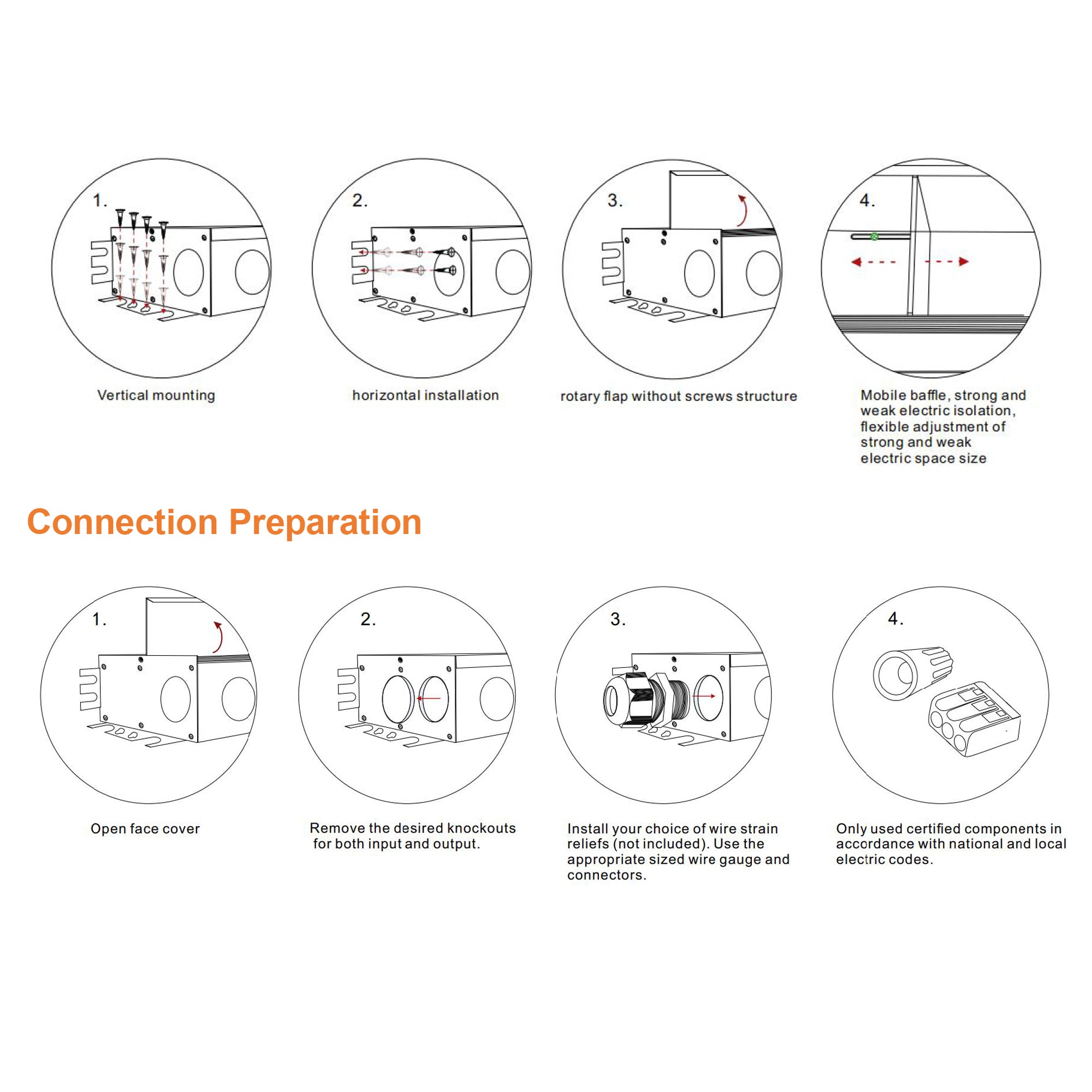 1.

Vertical mounting

2.

horizontal installation

3.

rotary flap without screws structure

4.

Mobile baffle, strong and weak electric isolation, flexible adjustment of strong and weak electric space size

Connection Preparation

1.

Open face cover

2.

Remove the desired knockouts for both input and output.

3.

Install your choice of wire strain reliefs (not included). Use the appropriate sized wire gauge and connectors.

4.

Only used certified components in accordance with national and local electric codes.